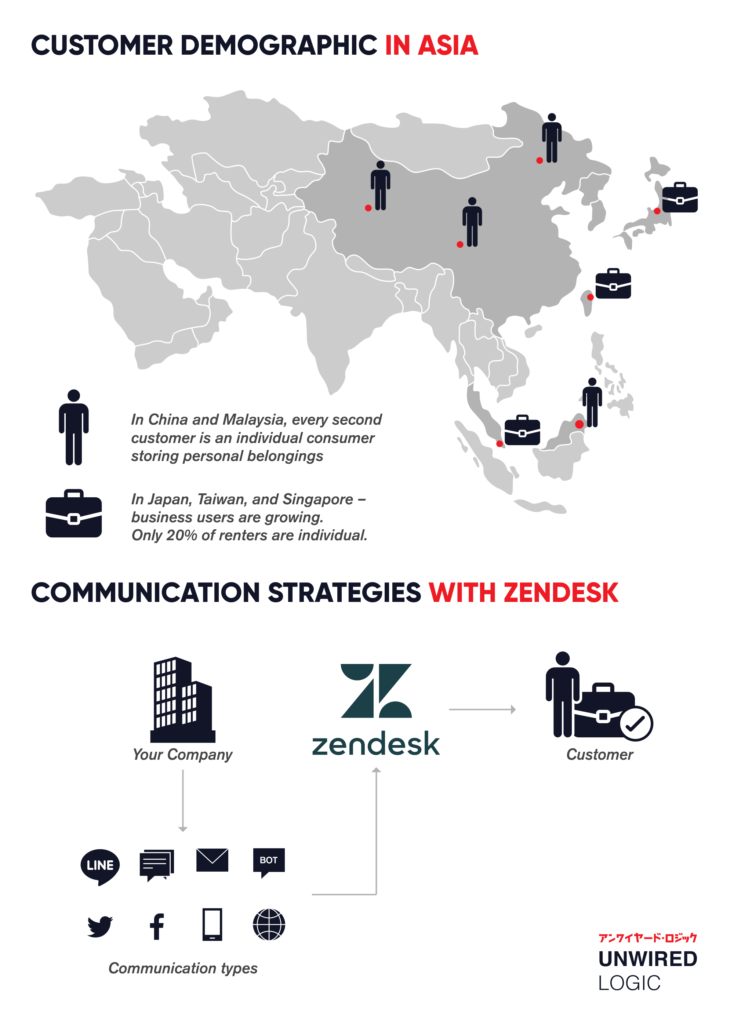 CUSTOMER DEMOGRAPHIC IN ASIA

In China and Malaysia, every second customer is an individual consumer storing personal belongings

In Japan, Taiwan, and Singapore – business users are growing. Only 20% of renters are individual.

COMMUNICATION STRATEGIES WITH ZENDESK

Your Company

zendesk

Customer

LINE

BOT

Communication types

アンワイヤード・ロジック
UNWIRED
LOGIC